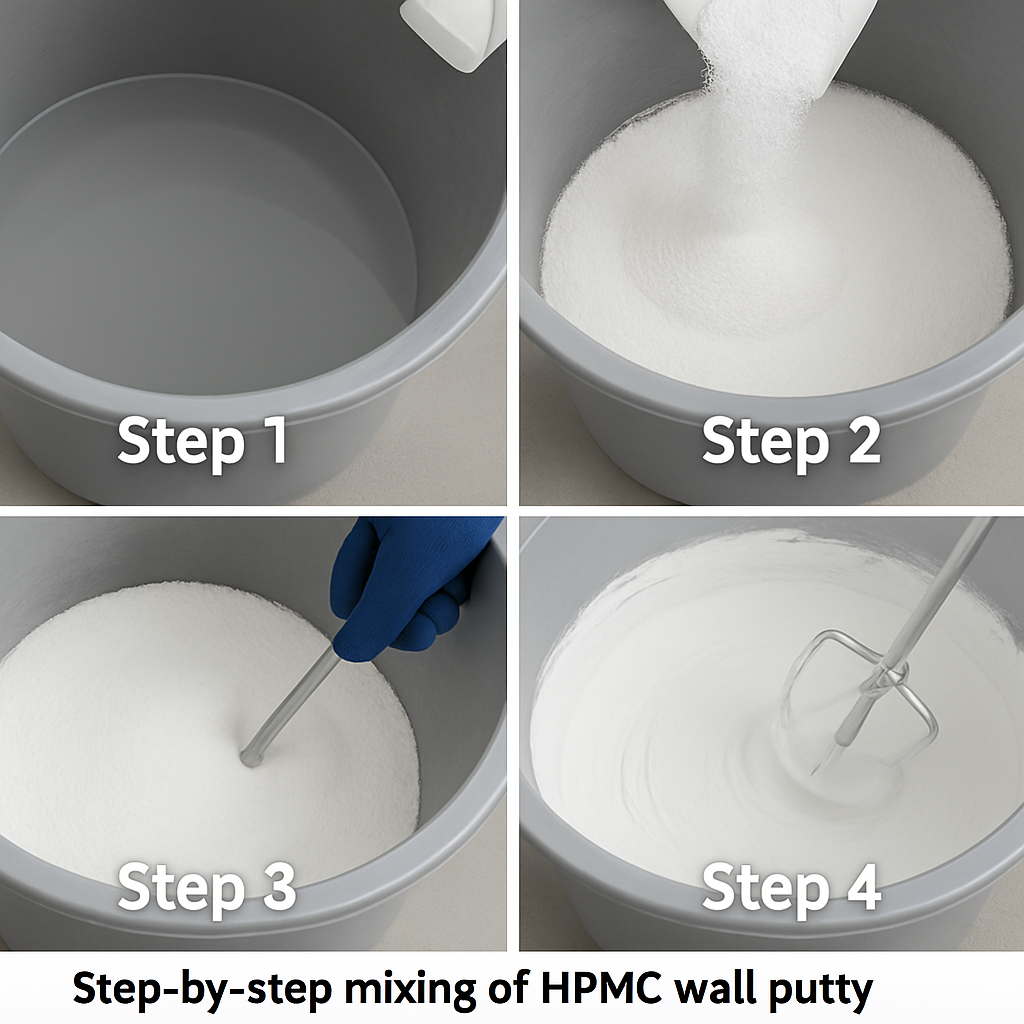 Step 1

Step 2

Step 3

Step 4

Step-by-step mixing of HPMC wall putty