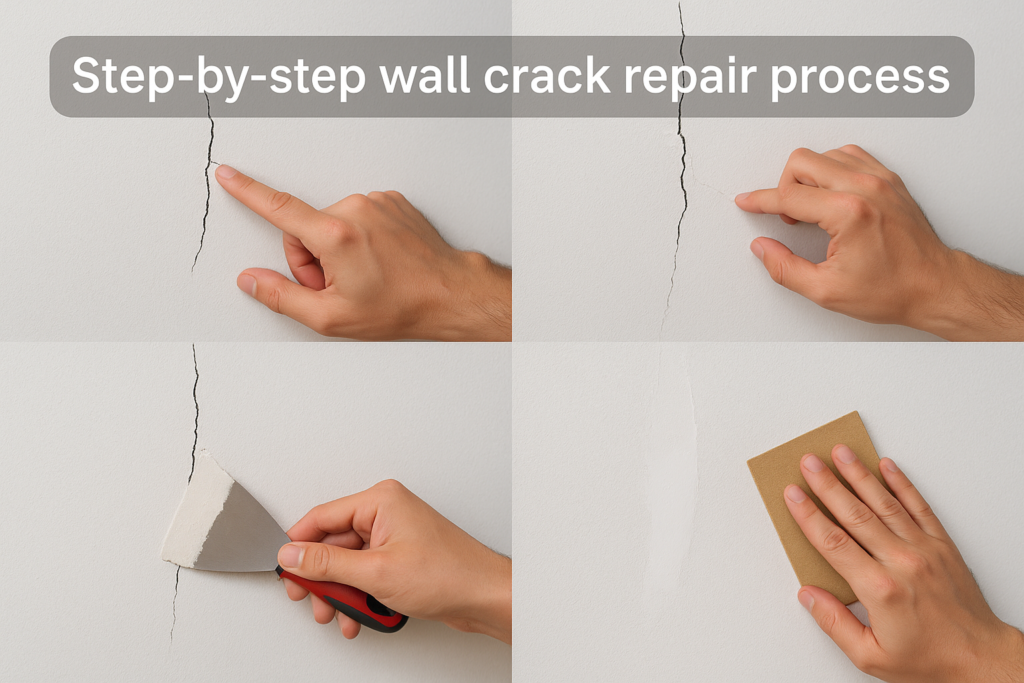 Step-by-step wall crack repair process