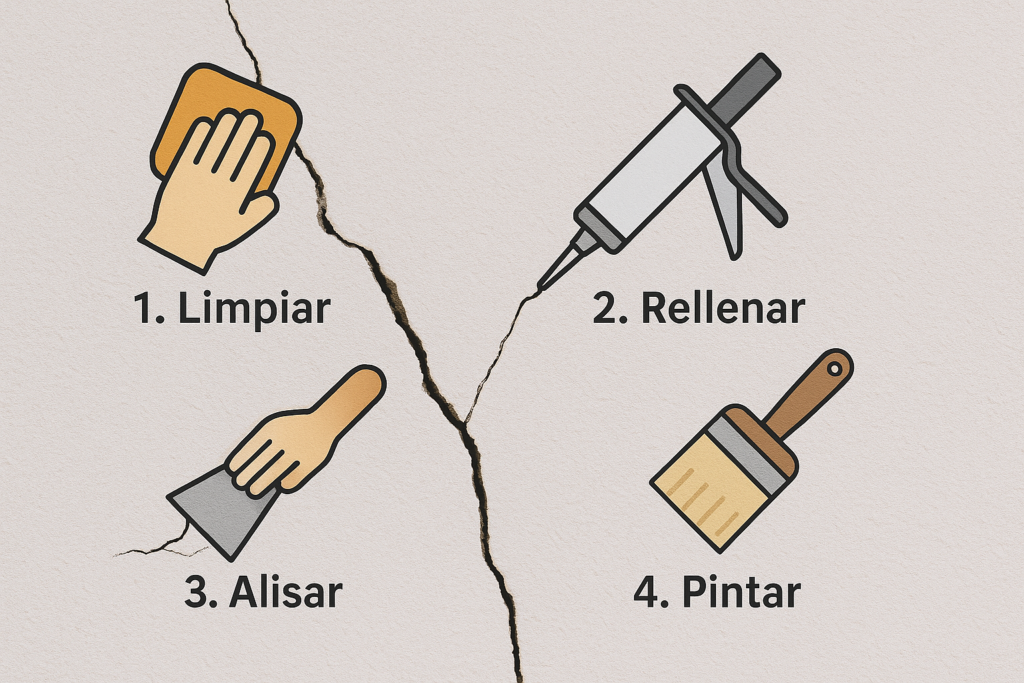 1. Limpiar

2. Rellenar

3. Alisar

4. Pintar