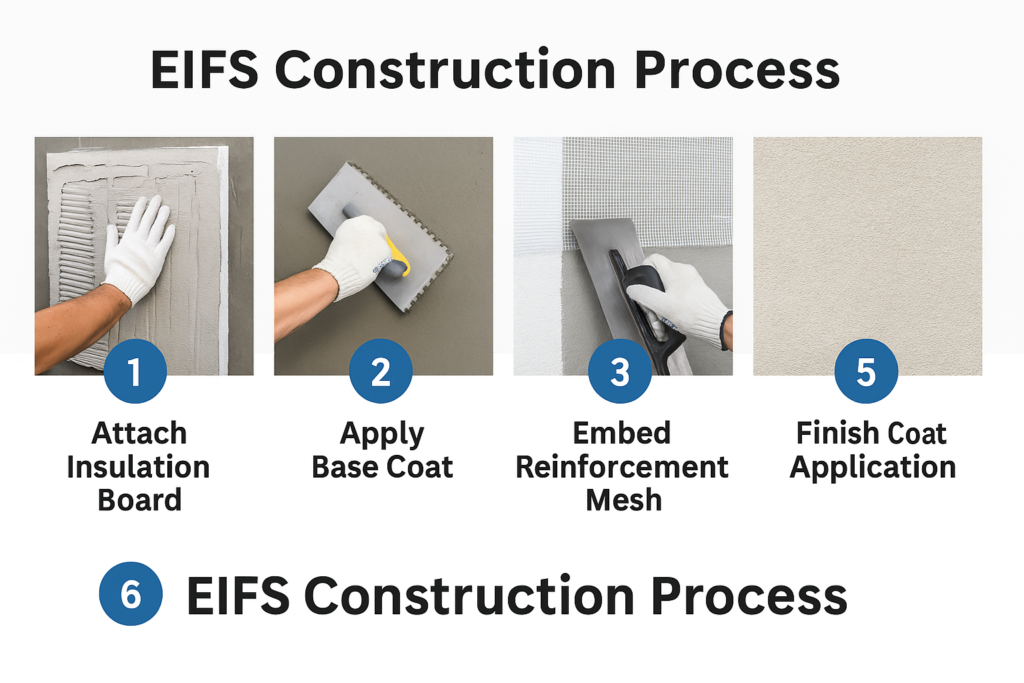 EIFS Construction Process

1
Attach Insulation Board

2
Apply Base Coat

3
Embed Reinforcement Mesh

5
Finish Coat Application

6 EIFS Construction Process