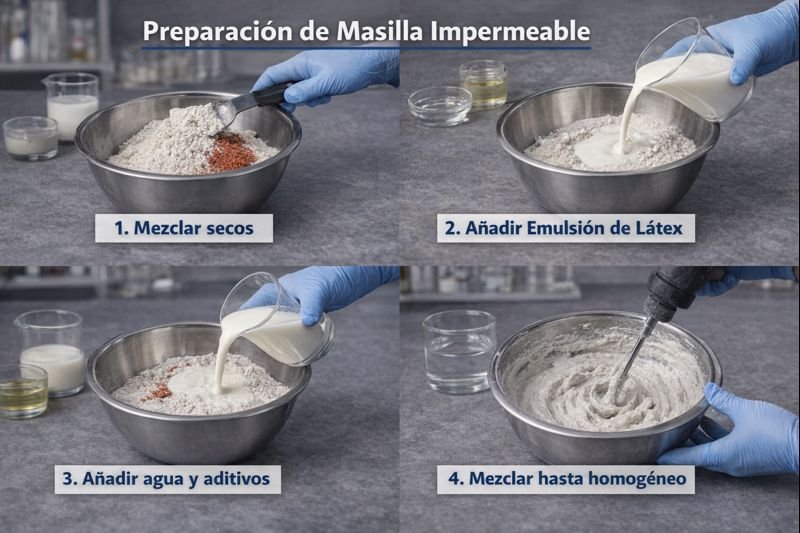 Preparación de Masilla Impermeable

1. Mezclar secos

2. Añadir Emulsión de Látex

3. Añadir agua y aditivos

4. Mezclar hasta homogéneo