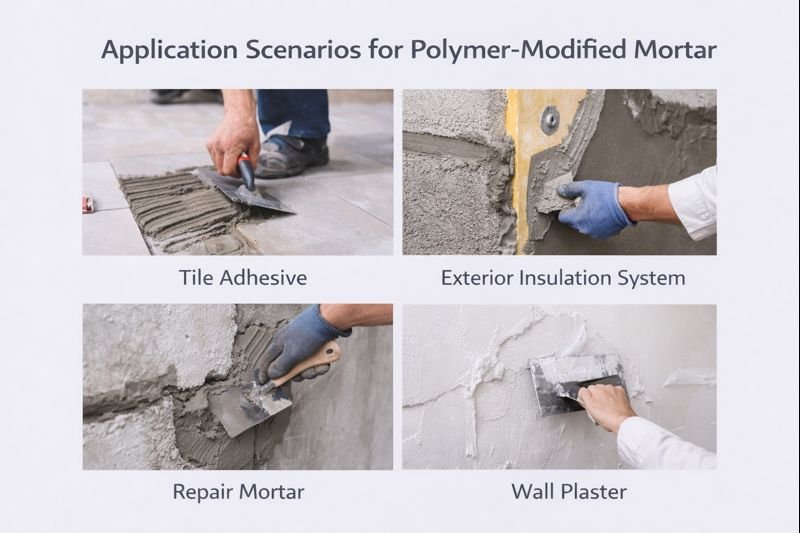 Application Scenarios for Polymer-Modified Mortar

Tile Adhesive

Exterior Insulation System

Repair Mortar

Wall Plaster